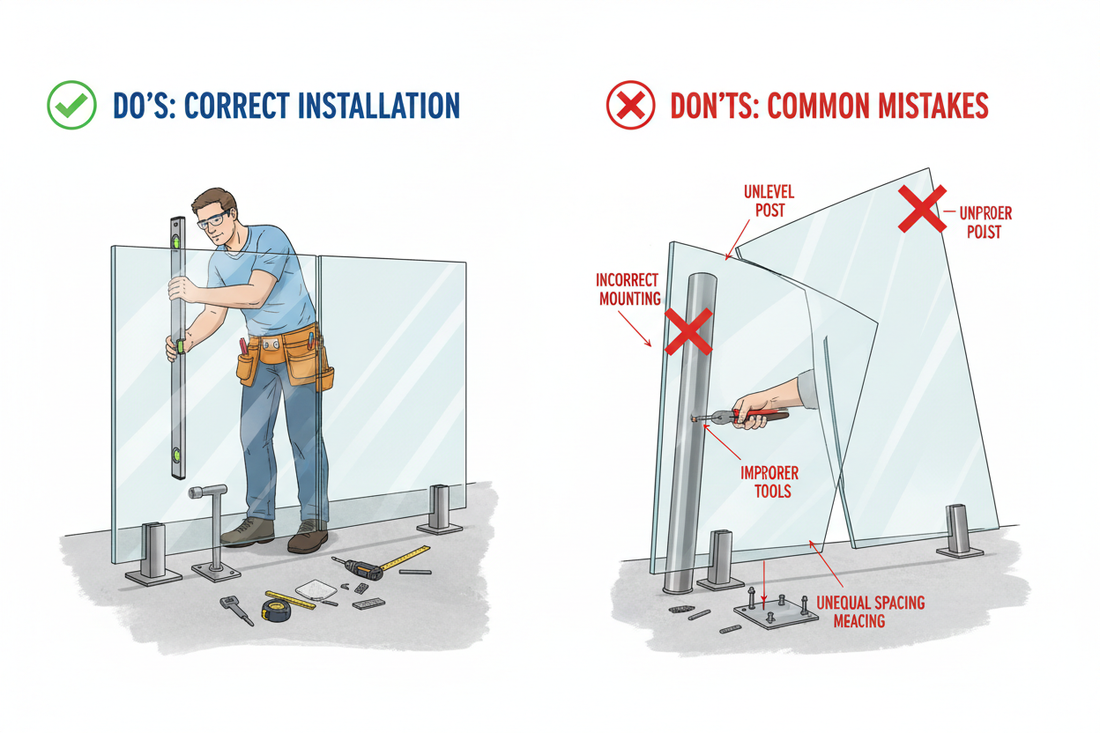 DO'S: CORRECT INSTALLATION

DON'TS: COMMON MISTAKES

UNLEVEL POST

UNPROER POIST

INCORRECT MOUNTING

IMPRORER TOOLS

UNEQUAL SPACING MEACING